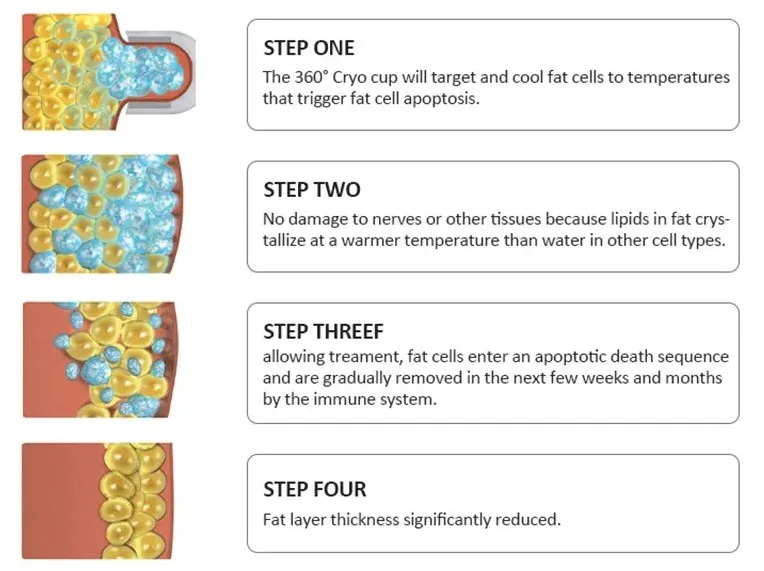 STEP ONE
The 360° Cryo cup will target and cool fat cells to temperatures that trigger fat cell apoptosis.

STEP TWO
No damage to nerves or other tissues because lipids in fat crystallize at a warmer temperature than water in other cell types.

STEP THREEF
allowing treament, fat cells enter an apoptotic death sequence and are gradually removed in the next few weeks and months by the immune system.

STEP FOUR
Fat layer thickness significantly reduced.